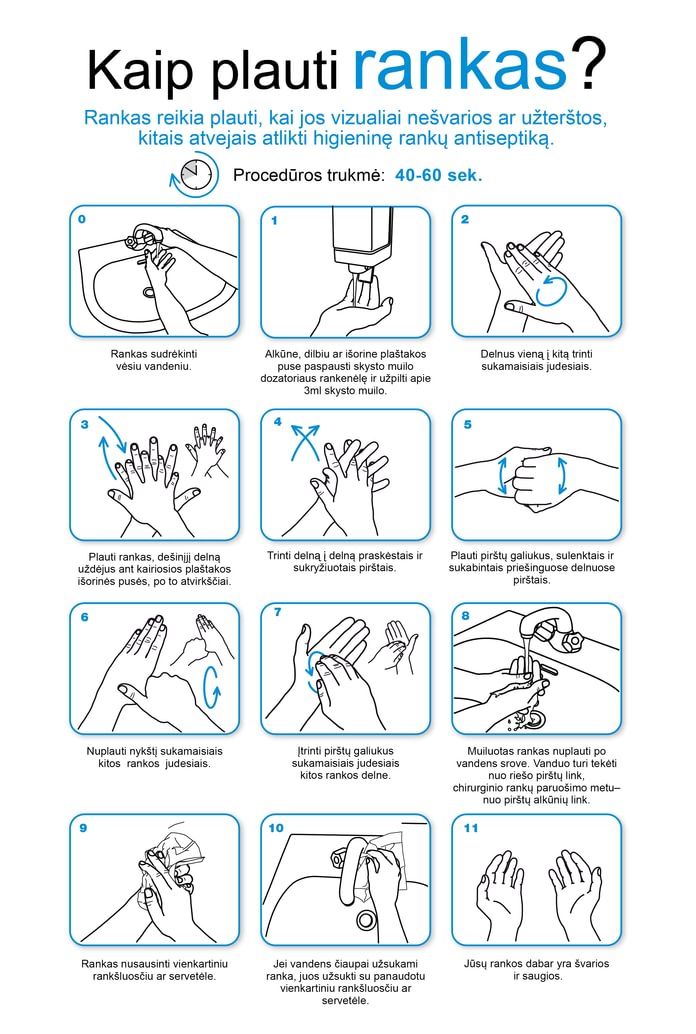 Kaip plauti rankas?

Rankas reikia plauti, kai jos vizualiai nešvarios ar užterštos, kitais atvejais atlikti higieninę rankų antiseptiką.

Procedūros trukmė: 40-60 sek.

0

Rankas sudrėkinti vėsiu vandeniu.

1

Alkūne, dilbiu ar išorine plaštakos puse paspausti skysto muilo dozatoriaus rankenėlę ir užpilti apie 3ml skysto muilo.

2

Delnus vieną į kitą trinti sukamaisiais judesiais.

3

Plauti rankas, dešinįjį delną uždėjus ant kairiosios plaštakos išorinės pusės, po to atvirkščiai.

4

Trinti delną į delną praskėstais ir sukryžiuotais pirštais.

5

Plauti pirštų galiukus, sulenktais ir sukabintais priešinguose delnuose pirštais.

6

Nuplauti nykštį sukamaisiais kitos rankos judesiais.

7

Įtrinti pirštų galiukus sukamaisiais judesiais kitos rankos delne.

8

Muiluotas rankas nuplauti po vandens srove. Vanduo turi tekėti nuo riešo pirštų link, chirurginio rankų paruošimo metu– nuo pirštų alkūnių link.

9

Rankas nusausinti vienkartiniu rankšluosčiu ar servetėle.

10

Jei vandens čiaupai užsukami ranka, juos užsukti su panaudotu vienkartiniu rankšluosčiu ar servetėle.

11

Jūsų rankos dabar yra švarios ir saugios.